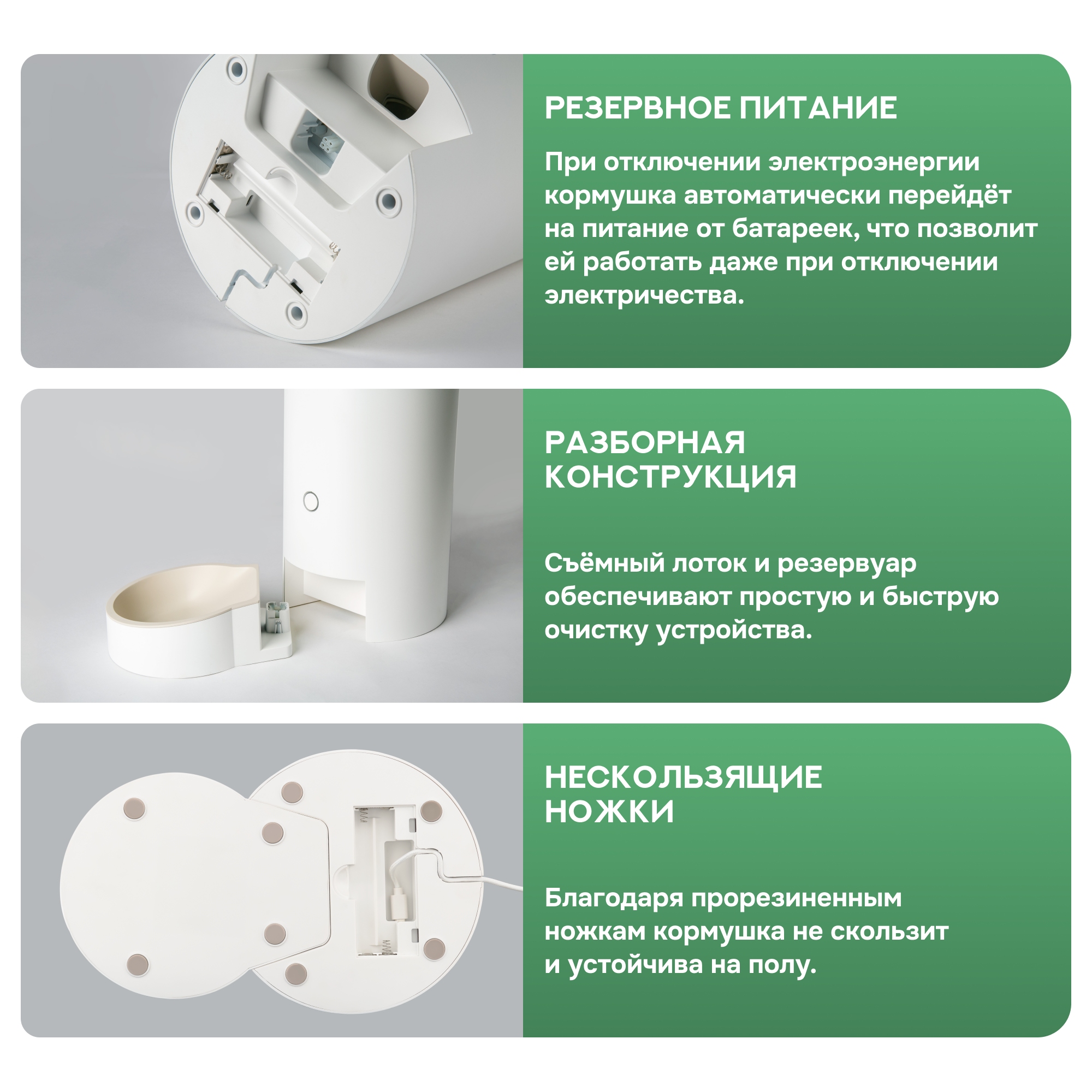 РЕЗЕРВНОЕ ПИТАНИЕ

При отключении электроэнергии кормушка автоматически перейдёт на питание от батареек, что позволит ей работать даже при отключении электричества.

РАЗБОРНАЯ КОНСТРУКЦИЯ

Съёмный лоток и резервуар обеспечивают простую и быструю очистку устройства.

НЕСКОЛЬЗЯЩИЕ НОЖКИ

Благодаря прорезиненным ножкам кормушка не скользит и устойчива на полу.