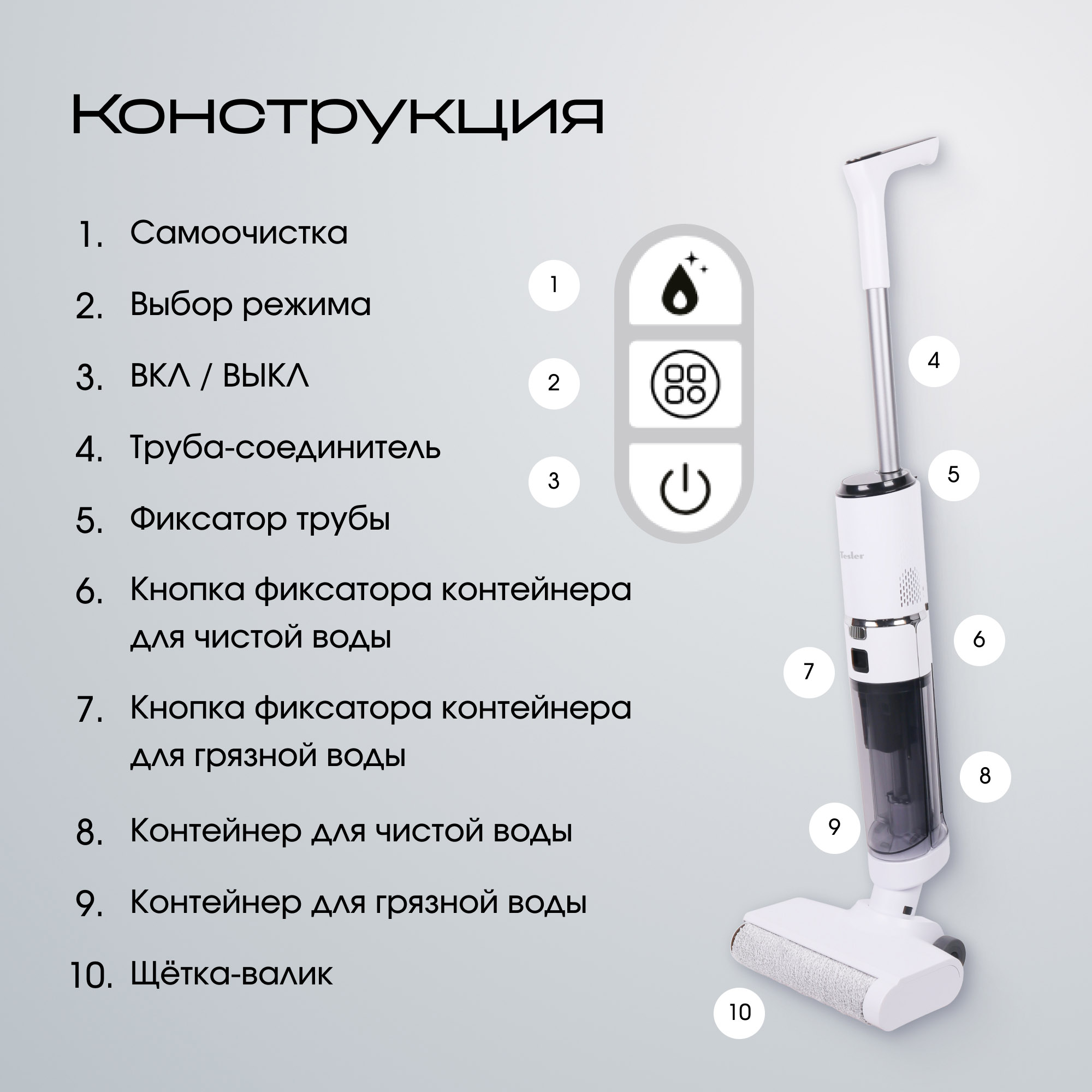 Конструкция

1. Самоочистка
2. Выбор режима
3. ВКЛ / ВЫКЛ
4. Труба-соединитель
5. Фиксатор трубы
6. Кнопка фиксатора контейнера для чистой воды
7. Кнопка фиксатора контейнера для грязной воды
8. Контейнер для чистой воды
9. Контейнер для грязной воды
10. Щётка-валик

1
2
3
4
5
Tesler
6
7
8
9
10