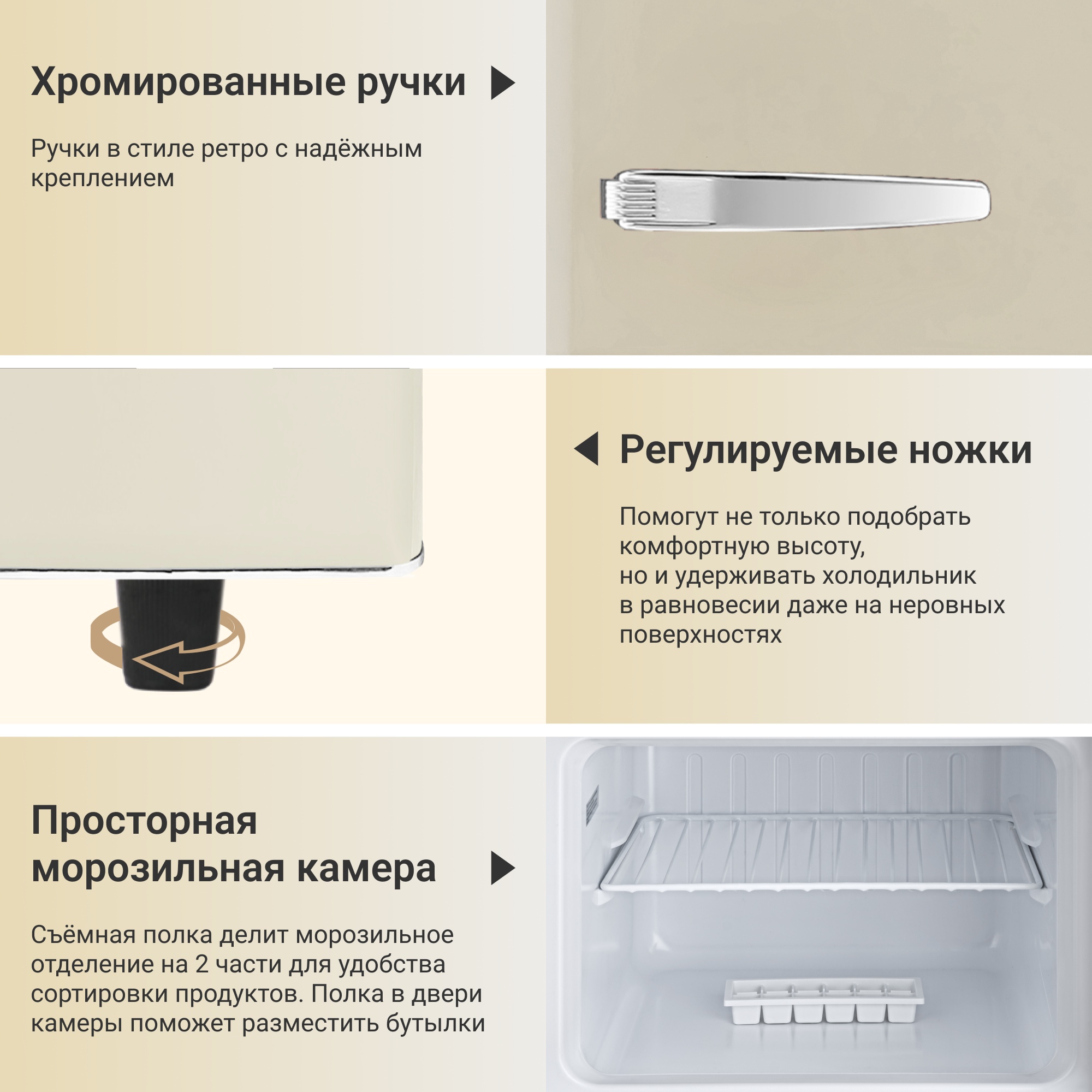 Хромированные ручки

Ручки в стиле ретро с надёжным креплением

Регулируемые ножки

Помогут не только подобрать комфортную высоту, но и удерживать холодильник в равновесии даже на неровных поверхностях

Просторная морозильная камера

Съёмная полка делит морозильное отделение на 2 части для удобства сортировки продуктов. Полка в двери камеры поможет разместить бутылки