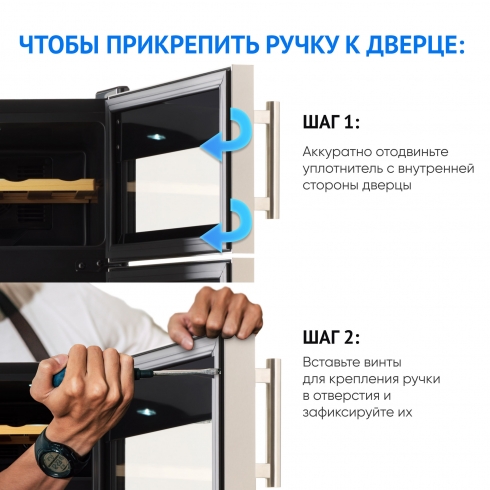 ЧТОБЫ ПРИКРЕПИТЬ РУЧКУ К ДВЕРЦЕ:

ШАГ 1:

Аккуратно отодвиньте уплотнитель с внутренней стороны дверцы

ШАГ 2:

Вставьте винты для крепления ручки в отверстия и зафиксируйте их