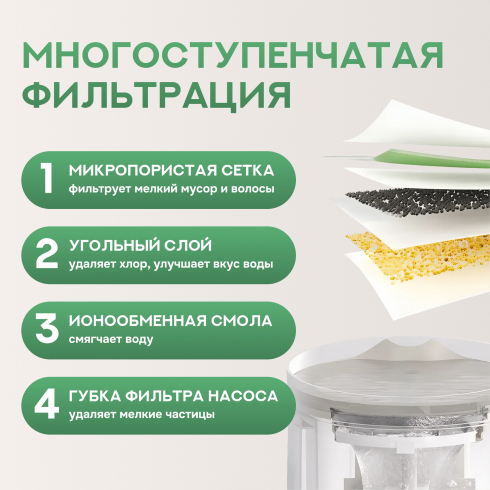 МНОГОСТУПЕНЧАТАЯ ФИЛЬТРАЦИЯ

1 МИКРОПОРИСТАЯ СЕТКА
фильтрует мелкий мусор и волосы

2 УГОЛЬНЫЙ СЛОЙ
удаляет хлор, улучшает вкус воды

3 ИОНООБМЕННАЯ СМОЛА
смягчает воду

4 ГУБКА ФИЛЬТРА НАСОСА
удаляет мелкие частицы