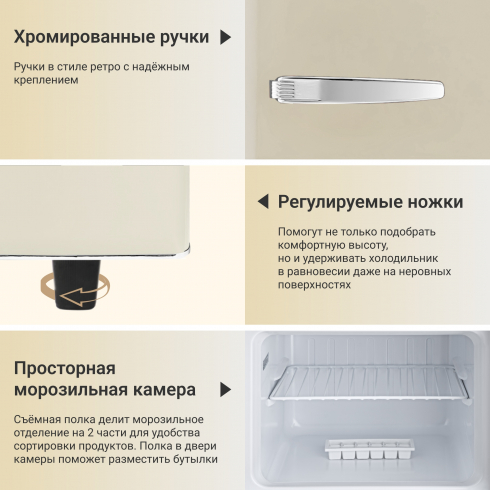 Хромированные ручки

Ручки в стиле ретро с надёжным креплением

Регулируемые ножки

Помогут не только подобрать комфортную высоту, но и удерживать холодильник в равновесии даже на неровных поверхностях

Просторная морозильная камера

Съёмная полка делит морозильное отделение на 2 части для удобства сортировки продуктов. Полка в двери камеры поможет разместить бутылки