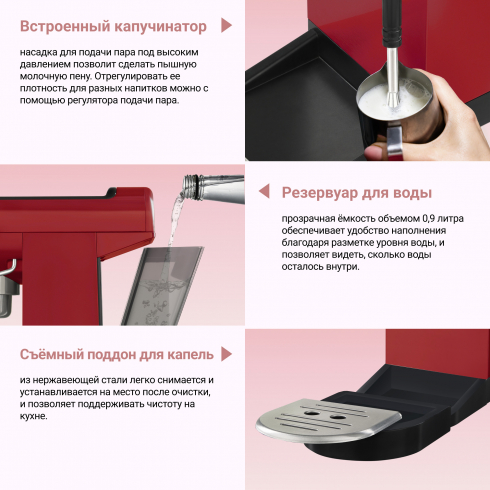 Встроенный капучинатор

насадка для подачи пара под высоким давлением позволит сделать пышную молочную пену. Отрегулировать ее плотность для разных напитков можно с помощью регулятора подачи пара.

Резервуар для воды

прозрачная ёмкость объемом 0,9 литра обеспечивает удобство наполнения благодаря разметке уровня воды, и позволяет видеть, сколько воды осталось внутри.

Съёмный поддон для капель

из нержавеющей стали легко снимается и устанавливается на место после очистки, и позволяет поддерживать чистоту на кухне.