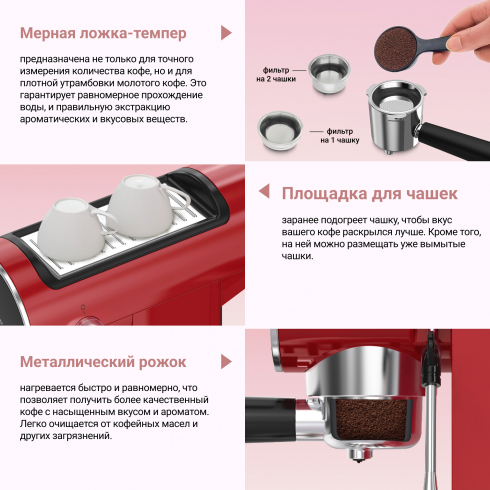 Мерная ложка-темпер

предназначена не только для точного измерения количества кофе, но и для плотной утрамбовки молотого кофе. Это гарантирует равномерное прохождение воды, и правильную экстракцию ароматических и вкусовых веществ.

фильтр на 2 чашки

фильтр на 1 чашку

Площадка для чашек

заранее подогреет чашку, чтобы вкус вашего кофе раскрылся лучше. Кроме того, на ней можно размещать уже вымытые чашки.

Металлический рожок

нагревается быстро и равномерно, что позволяет получить более качественный кофе с насыщенным вкусом и ароматом. Легко очищается от кофейных масел и других загрязнений.