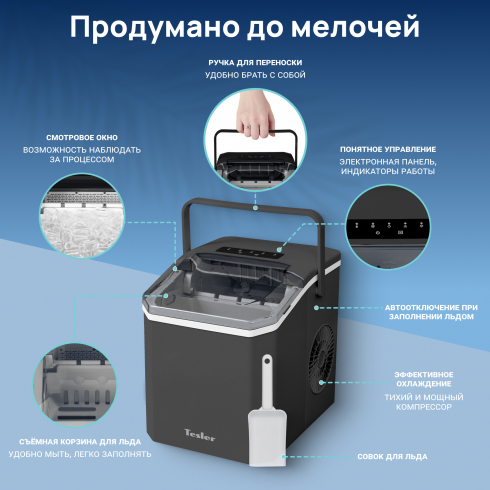 Продумано до мелочей

РУЧКА ДЛЯ ПЕРЕНОСКИ
УДОБНО БРАТЬ С СОБОЙ

СМОТРОВОЕ ОКНО
ВОЗМОЖНОСТЬ НАБЛЮДАТЬ ЗА ПРОЦЕССОМ

ПОНЯТНОЕ УПРАВЛЕНИЕ
ЭЛЕКТРОННАЯ ПАНЕЛЬ, ИНДИКАТОРЫ РАБОТЫ

АВТООТКЛЮЧЕНИЕ ПРИ ЗАПОЛНЕНИИ ЛЬДОМ

ЭФФЕКТИВНОЕ ОХЛАЖДЕНИЕ
ТИХИЙ И МОЩНЫЙ КОМПРЕССОР

Tesler

СЪЁМНАЯ КОРЗИНА ДЛЯ ЛЬДА
УДОБНО МЫТЬ, ЛЕГКО ЗАПОЛНЯТЬ

СОВОК ДЛЯ ЛЬДА