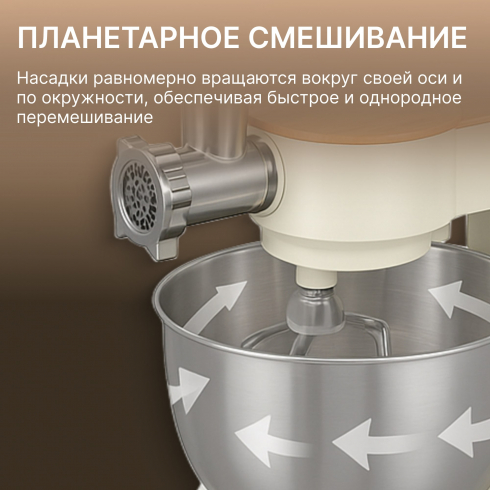 ПЛАНЕТАРНОЕ СМЕШИВАНИЕ

Насадки равномерно вращаются вокруг своей оси и по окружности, обеспечивая быстрое и однородное перемешивание