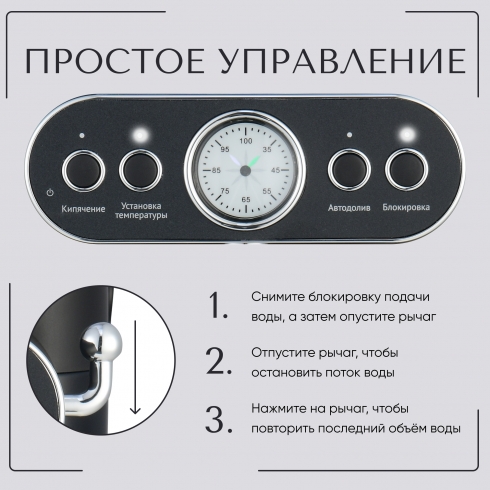 ПРОСТОЕ УПРАВЛЕНИЕ

Кипячение

Установка температуры

100
35
45
55
65
75
85
95

Автодолив

Блокировка

1. Снимите блокировку подачи воды, а затем опустите рычаг

2. Отпустите рычаг, чтобы остановить поток воды

3. Нажмите на рычаг, чтобы повторить последний объём воды