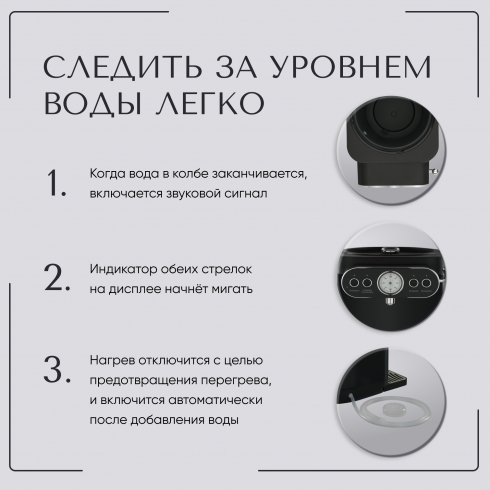 СЛЕДИТЬ ЗА УРОВНЕМ ВОДЫ ЛЕГКО

1. Когда вода в колбе заканчивается, включается звуковой сигнал

2. Индикатор обеих стрелок на дисплее начнёт мигать

3. Нагрев отключится с целью предотвращения перегрева, и включится автоматически после добавления воды