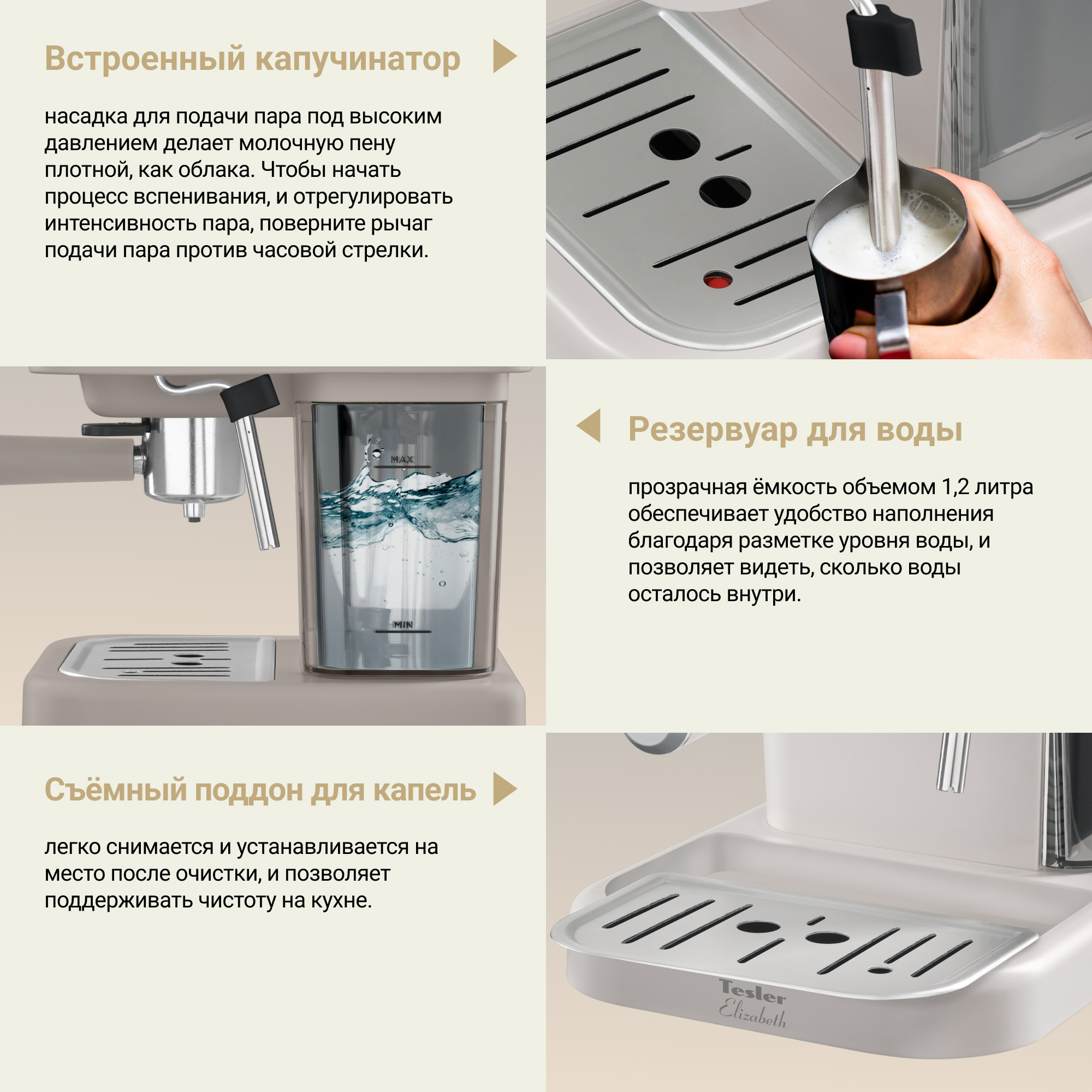 Встроенный капучинатор

насадка для подачи пара под высоким давлением делает молочную пену плотной, как облака. Чтобы начать процесс вспенивания, и отрегулировать интенсивность пара, поверните рычаг подачи пара против часовой стрелки.

MAX

MIN

Резервуар для воды

прозрачная ёмкость объемом 1,2 литра обеспечивает удобство наполнения благодаря разметке уровня воды, и позволяет видеть, сколько воды осталось внутри.

Съёмный поддон для капель

легко снимается и устанавливается на место после очистки, и позволяет поддерживать чистоту на кухне.

Tesler
Elizabeth