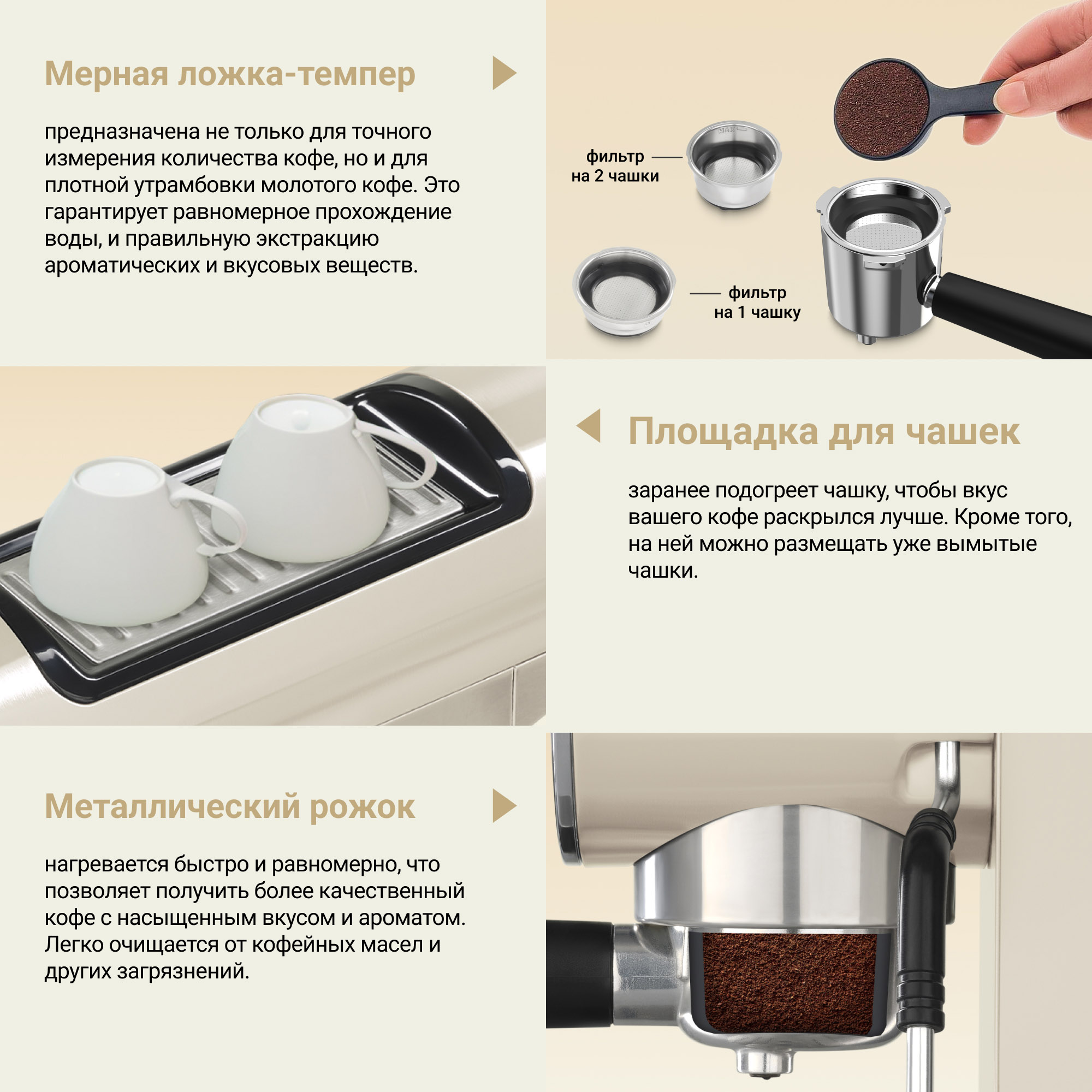 Мерная ложка-темпер

предназначена не только для точного измерения количества кофе, но и для плотной утрамбовки молотого кофе. Это гарантирует равномерное прохождение воды, и правильную экстракцию ароматических и вкусовых веществ.

фильтр на 2 чашки

MAX

фильтр на 1 чашку

Площадка для чашек

заранее подогреет чашку, чтобы вкус вашего кофе раскрылся лучше. Кроме того, на ней можно размещать уже вымытые чашки.

Металлический рожок

нагревается быстро и равномерно, что позволяет получить более качественный кофе с насыщенным вкусом и ароматом. Легко очищается от кофейных масел и других загрязнений.