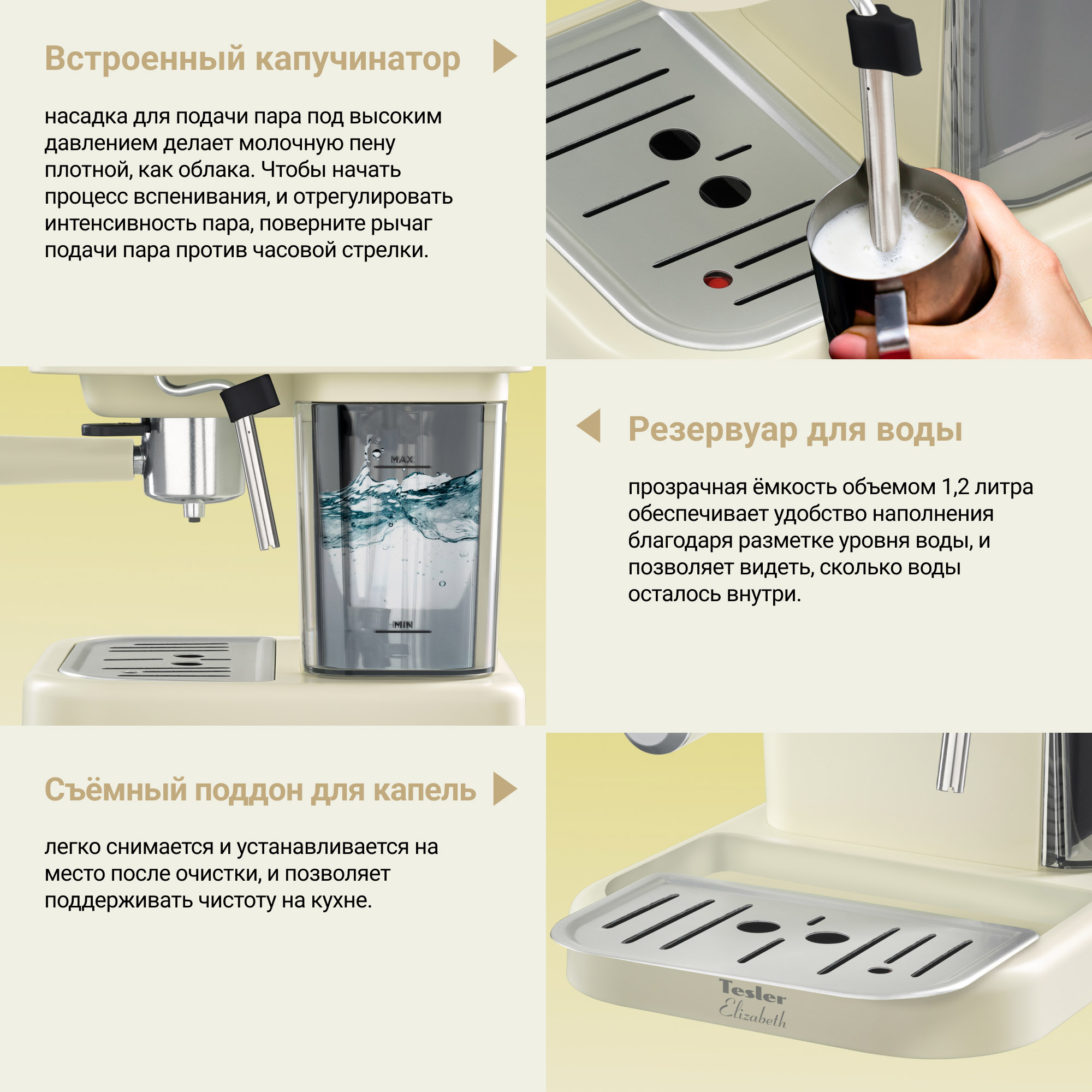 Встроенный капучинатор

насадка для подачи пара под высоким давлением делает молочную пену плотной, как облака. Чтобы начать процесс вспенивания, и отрегулировать интенсивность пара, поверните рычаг подачи пара против часовой стрелки.

MAX

MIN

Резервуар для воды

прозрачная ёмкость объемом 1,2 литра обеспечивает удобство наполнения благодаря разметке уровня воды, и позволяет видеть, сколько воды осталось внутри.

Съёмный поддон для капель

легко снимается и устанавливается на место после очистки, и позволяет поддерживать чистоту на кухне.

Tesler
Elizabeth