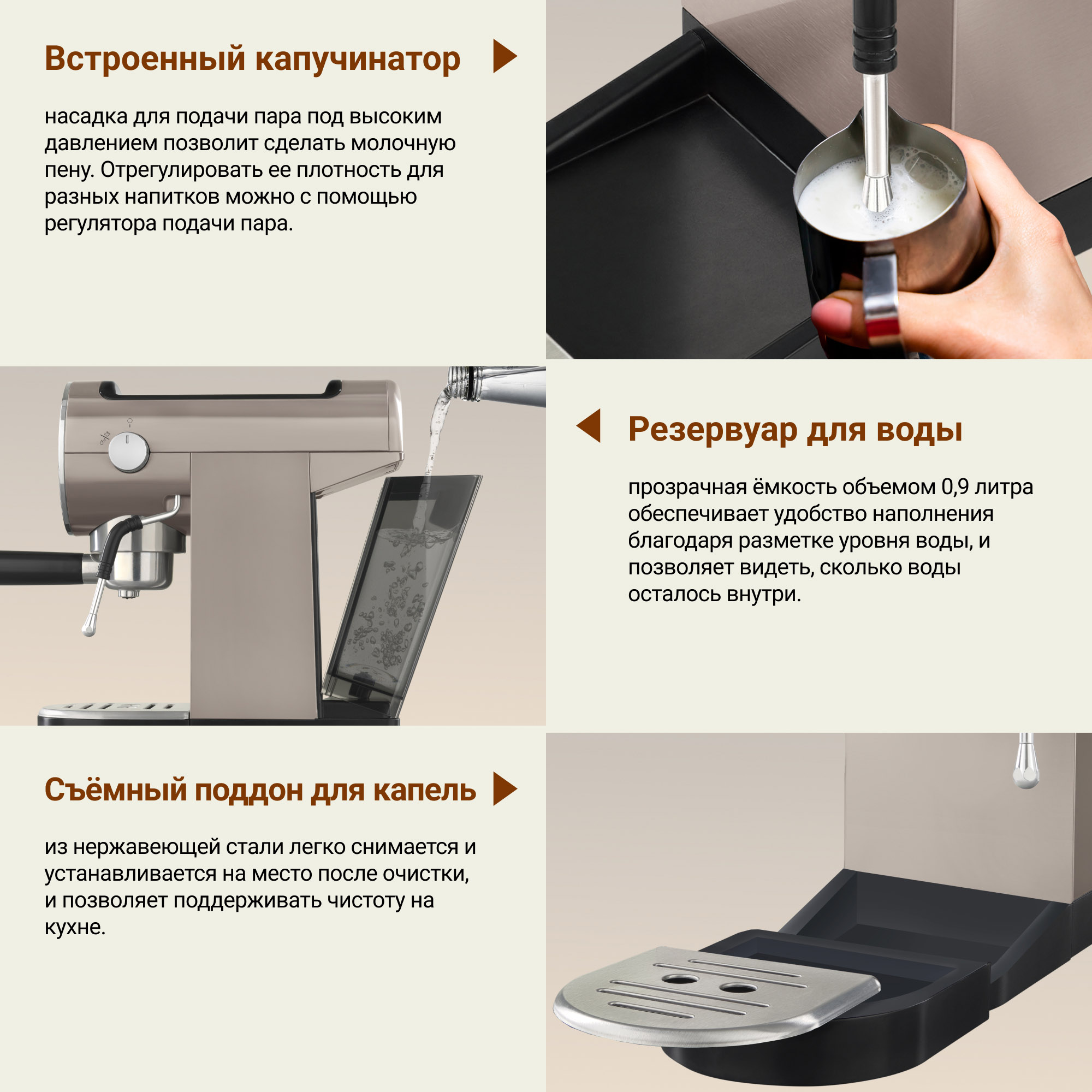 Встроенный капучинатор

насадка для подачи пара под высоким давлением позволит сделать молочную пену. Отрегулировать ее плотность для разных напитков можно с помощью регулятора подачи пара.

Резервуар для воды

прозрачная ёмкость объемом 0,9 литра обеспечивает удобство наполнения благодаря разметке уровня воды, и позволяет видеть, сколько воды осталось внутри.

Съёмный поддон для капель

из нержавеющей стали легко снимается и устанавливается на место после очистки, и позволяет поддерживать чистоту на кухне.