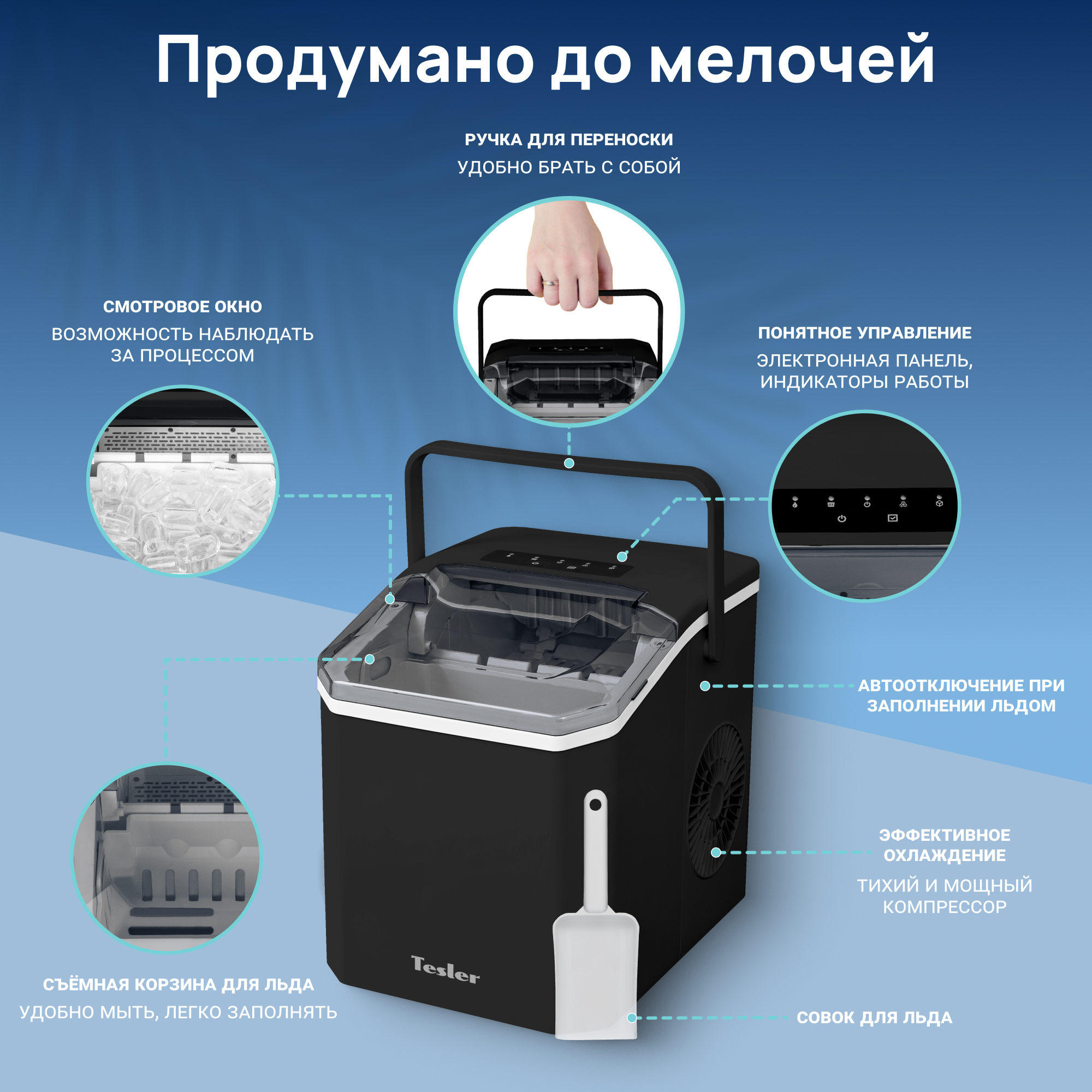 Продумано до мелочей

РУЧКА ДЛЯ ПЕРЕНОСКИ
УДОБНО БРАТЬ С СОБОЙ

СМОТРОВОЕ ОКНО
ВОЗМОЖНОСТЬ НАБЛЮДАТЬ ЗА ПРОЦЕССОМ

ПОНЯТНОЕ УПРАВЛЕНИЕ
ЭЛЕКТРОННАЯ ПАНЕЛЬ, ИНДИКАТОРЫ РАБОТЫ

АВТООТКЛЮЧЕНИЕ ПРИ ЗАПОЛНЕНИИ ЛЬДОМ

ЭФФЕКТИВНОЕ ОХЛАЖДЕНИЕ
ТИХИЙ И МОЩНЫЙ КОМПРЕССОР

Tesler

СЪЁМНАЯ КОРЗИНА ДЛЯ ЛЬДА
УДОБНО МЫТЬ, ЛЕГКО ЗАПОЛНЯТЬ

СОВОК ДЛЯ ЛЬДА