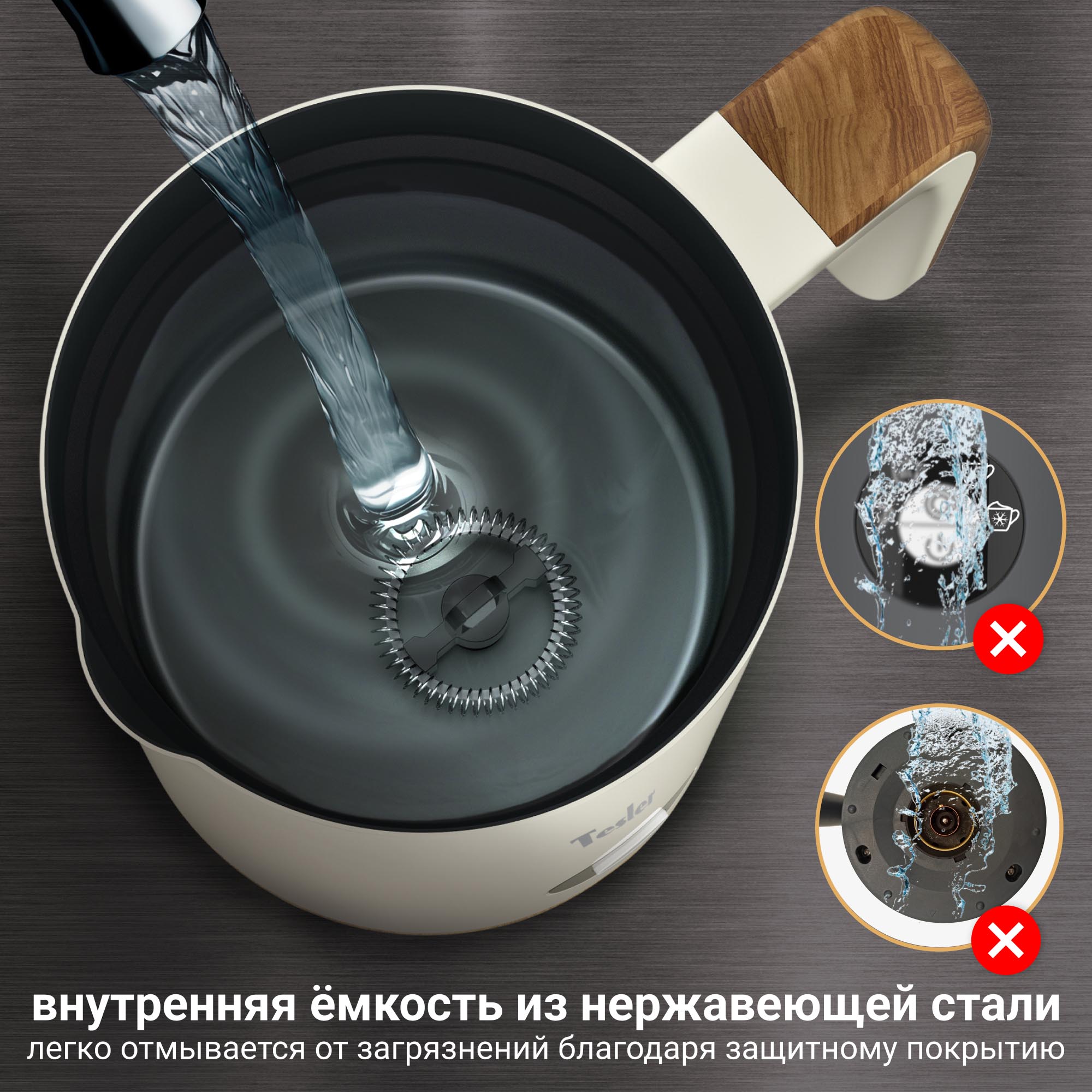 Tesler

внутренняя ёмкость из нержавеющей стали
легко отмывается от загрязнений благодаря защитному покрытию