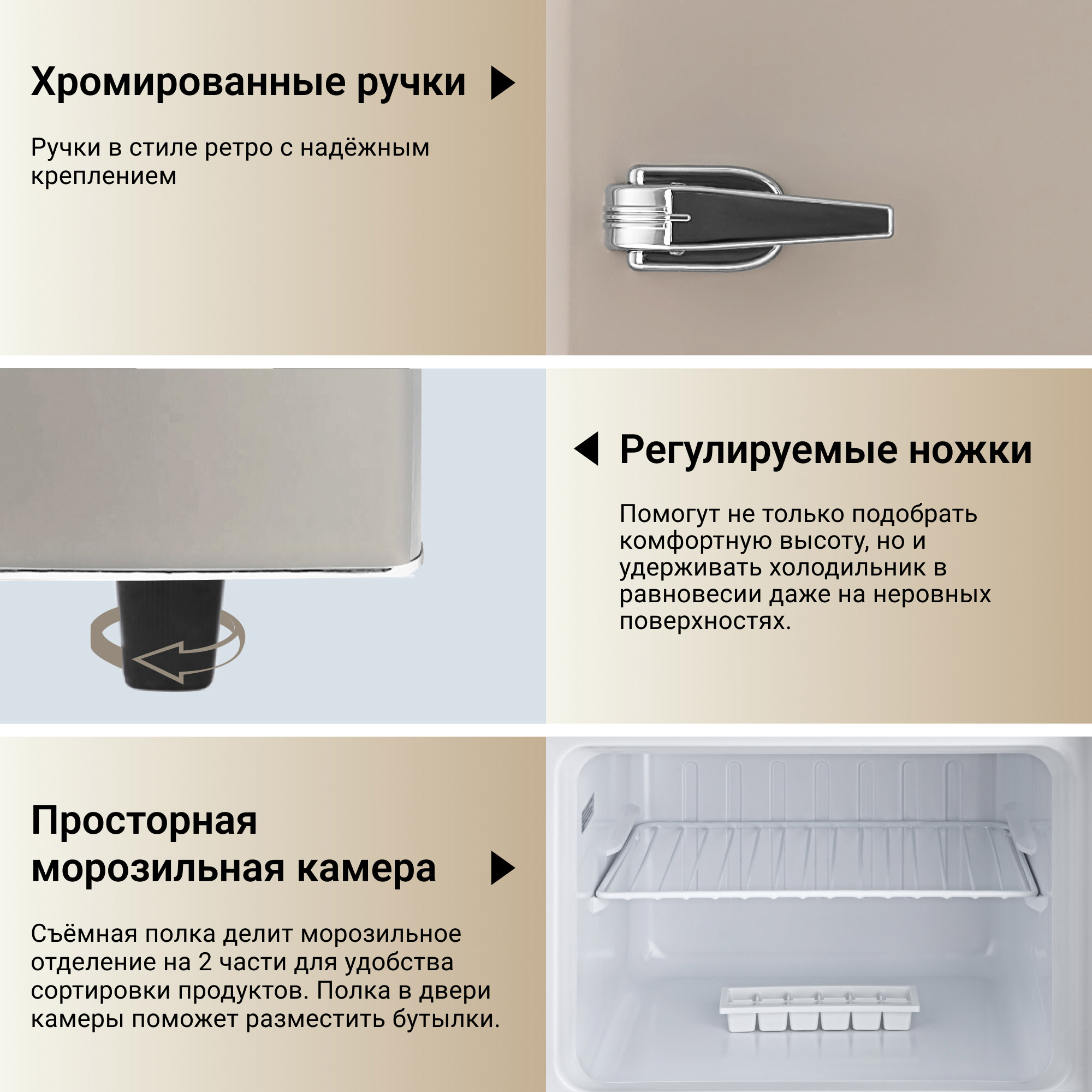 Хромированные ручки

Ручки в стиле ретро с надёжным креплением

Регулируемые ножки

Помогут не только подобрать комфортную высоту, но и удерживать холодильник в равновесии даже на неровных поверхностях.

Просторная морозильная камера

Съёмная полка делит морозильное отделение на 2 части для удобства сортировки продуктов. Полка в двери камеры поможет разместить бутылки.