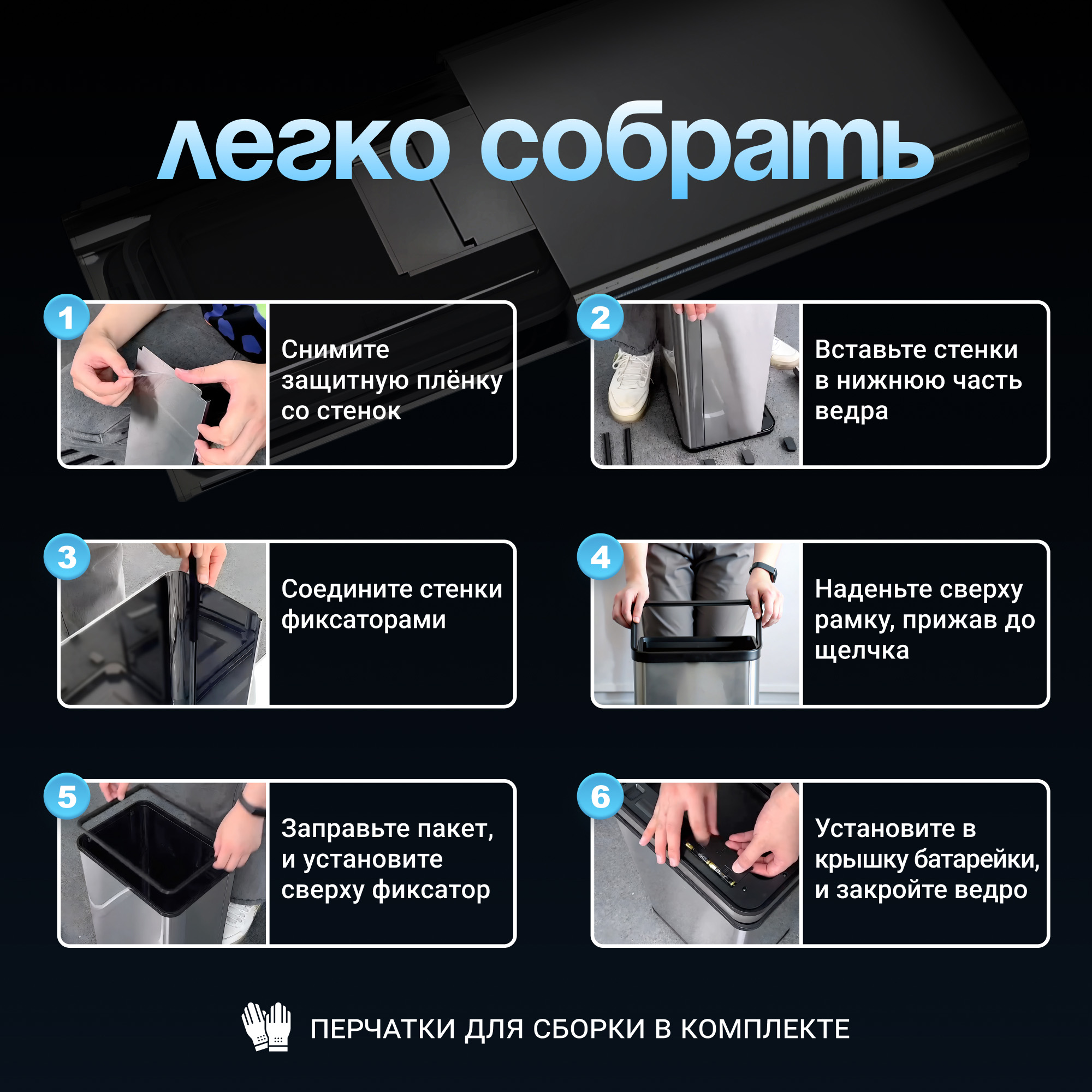 легко собрать

1

Снимите защитную плёнку со стенок

2

Вставьте стенки в нижнюю часть ведра

3

Соедините стенки фиксаторами

4

Наденьте сверху рамку, прижав до щелчка

5

Заправьте пакет, и установите сверху фиксатор

6

Установите в крышку батарейки, и закройте ведро

ПЕРЧАТКИ ДЛЯ СБОРКИ В КОМПЛЕКТЕ