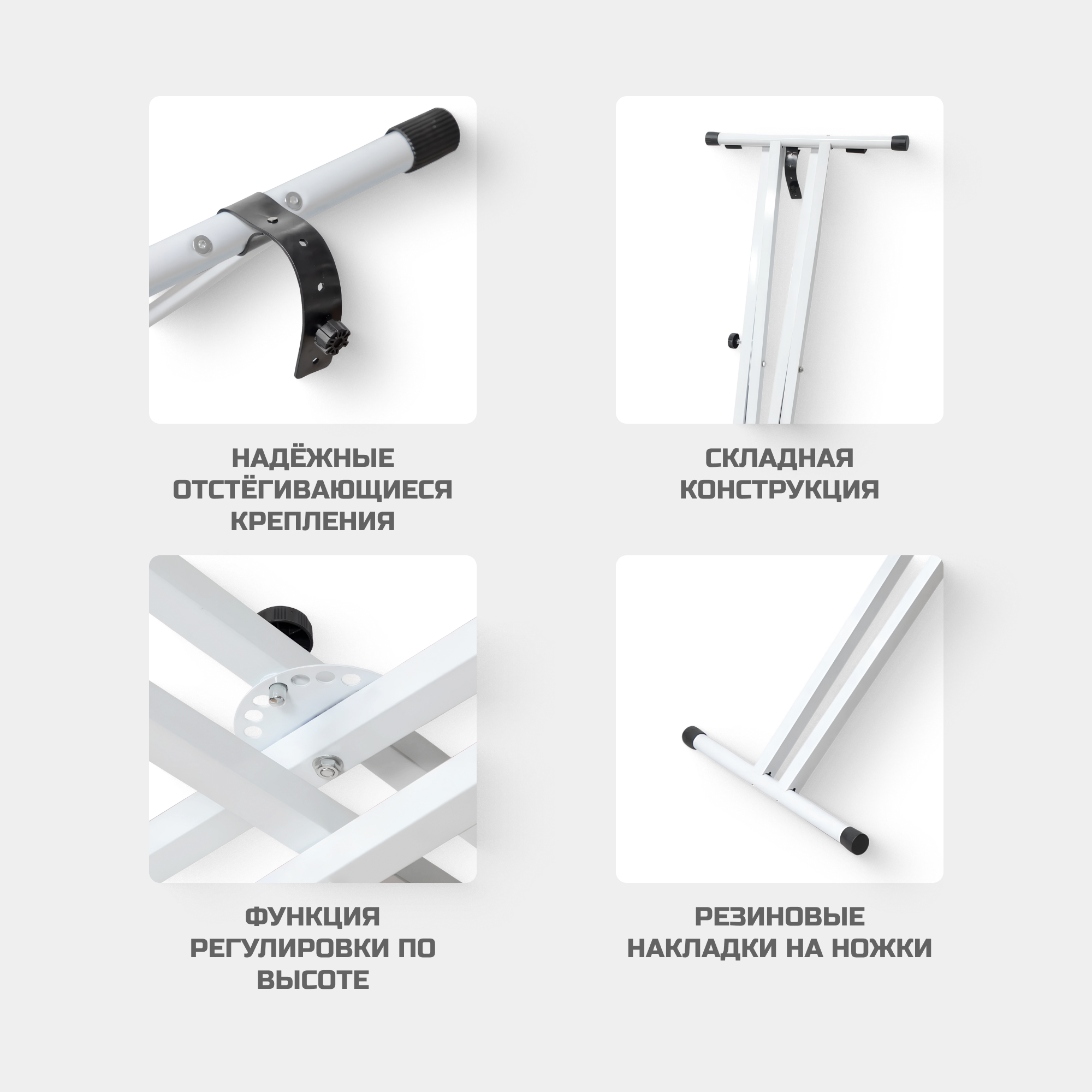 НАДЁЖНЫЕ ОТСТЁГИВАЮЩИЕСЯ КРЕПЛЕНИЯ

СКЛАДНАЯ КОНСТРУКЦИЯ

ФУНКЦИЯ РЕГУЛИРОВКИ ПО ВЫСОТЕ

РЕЗИНОВЫЕ НАКЛАДКИ НА НОЖКИ